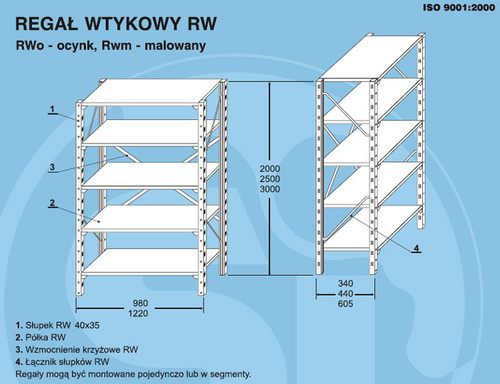 ISO 9001:2000

REGAŁ WTYKOWY RW

RWo - ocynk, Rwm - malowany

1

3

2

2000
2500
3000

4

980
1220

340
440
605

1. Słupek RW 40x35
2. Półka RW
3. Wzmocnienie krzyżowe RW
4. Łącznik słupków RW
Regały mogą być montowane pojedynczo lub w segmenty.